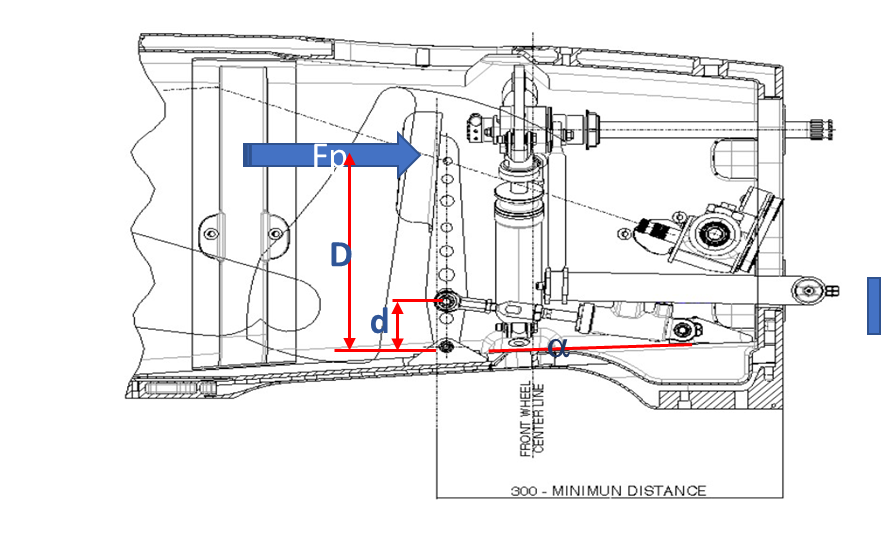 Fp

D

d

α

FRONT WHEEL CENTER LINE

300 - MINIMUN DISTANCE